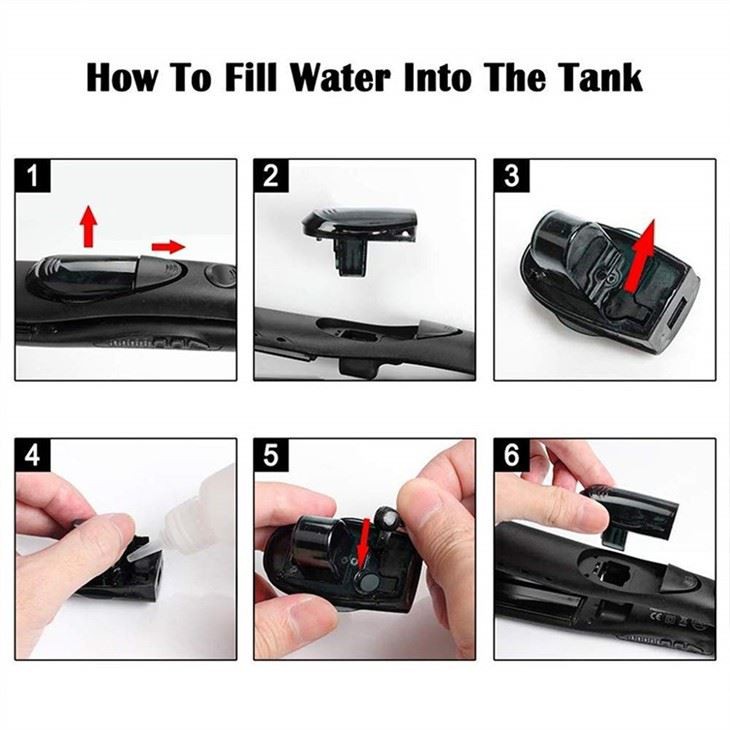 How To Fill Water Into The Tank

1

2

3

4

5

6