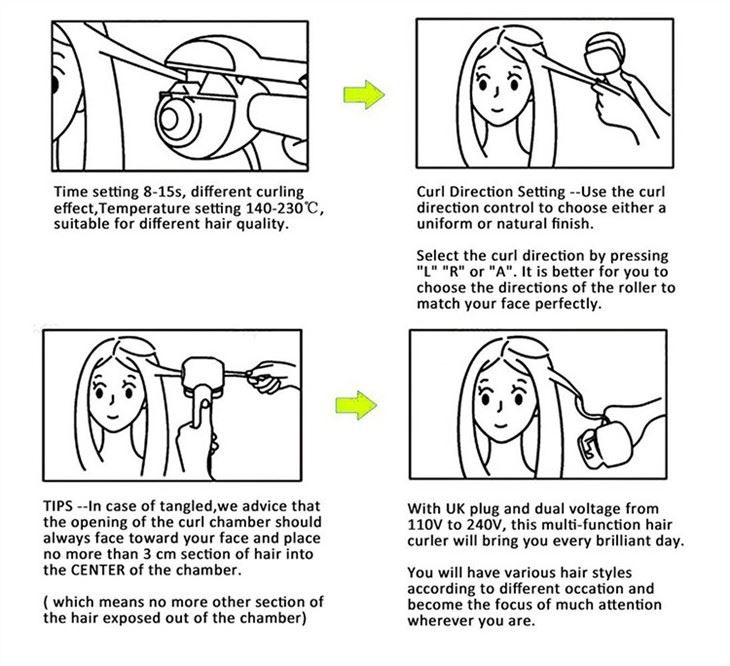 Time setting 8-15s, different curling effect,Temperature setting 140-230℃, suitable for different hair quality.

Curl Direction Setting --Use the curl direction control to choose either a uniform or natural finish.

Select the curl direction by pressing "L" "R" or "A". It is better for you to choose the directions of the roller to match your face perfectly.

TIPS --In case of tangled,we advice that the opening of the curl chamber should always face toward your face and place no more than 3 cm section of hair into the CENTER of the chamber.

( which means no more other section of the hair exposed out of the chamber)

With UK plug and dual voltage from 110V to 240V, this multi-function hair curler will bring you every brilliant day.

You will have various hair styles according to different occation and become the focus of much attention wherever you are.